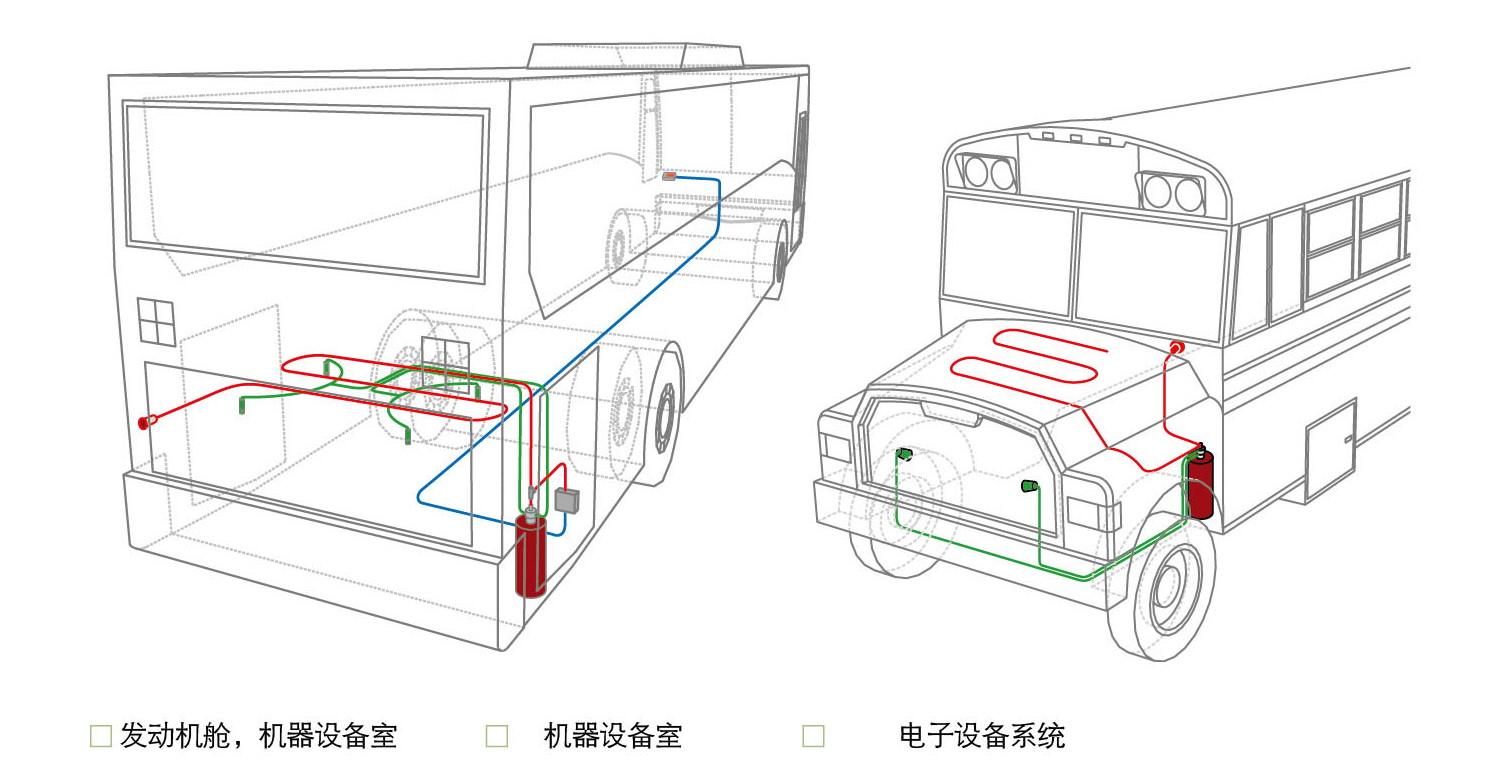 □ 发动机舱，机器设备室　□ 机器设备室　□ 电子设备系统