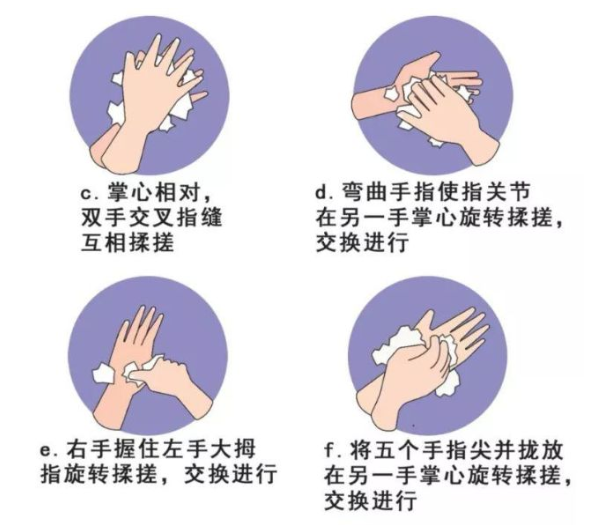 c. 掌心相对，双手交叉指缝互相揉搓

d. 弯曲手指使指关节在另一手掌心旋转揉搓，交换进行

e. 右手握住左手大拇指旋转揉搓，交换进行

f. 将五个手指尖并拢放在另一手掌心旋转揉搓，交换进行