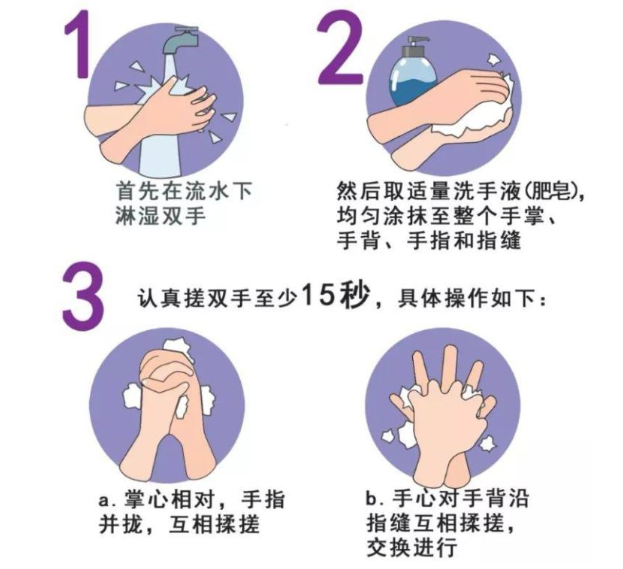 1

首先在流水下淋湿双手

2

然后取适量洗手液(肥皂),均匀涂抹至整个手掌、手背、手指和指缝

3

认真搓双手至少15秒，具体操作如下：

a. 掌心相对，手指并拢，互相揉搓

b. 手心对手背沿指缝互相揉搓，交换进行